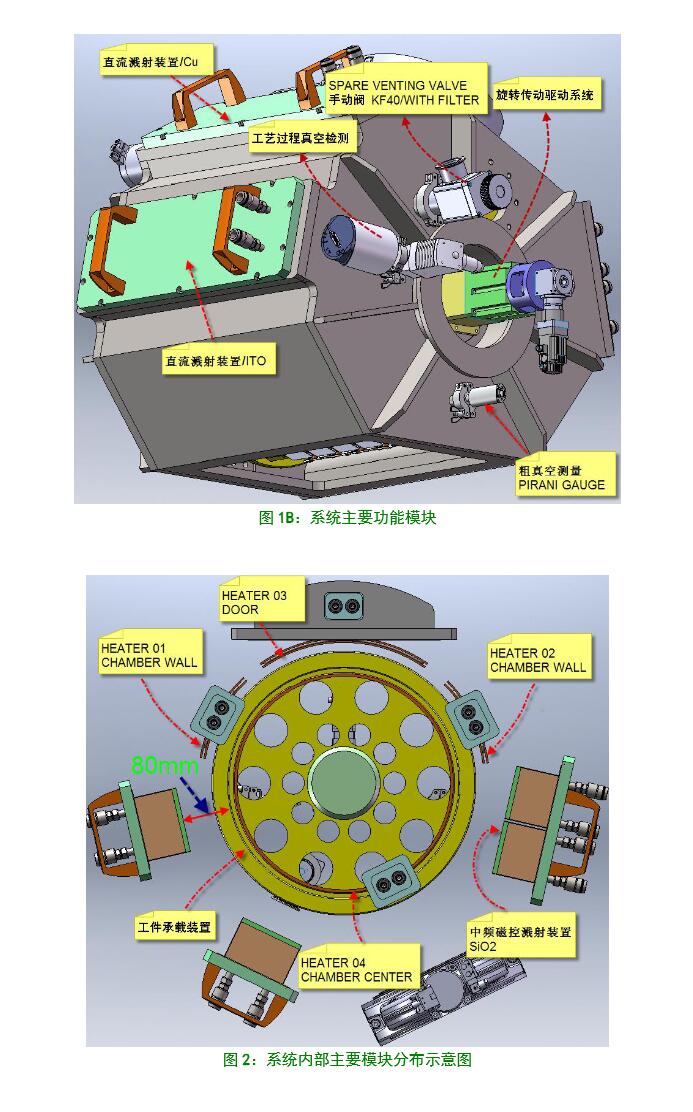 直流溅射装置/Cu

SPARE VENTING VALVE
手动阀 KF40/WITH FILTER

旋转传动驱动系统

工艺过程真空检测

直流溅射装置/ITO

粗真空测量
PIRANI GAUGE

图 1B：系统主要功能模块

HEATER 03
DOOR

HEATER 01
CHAMBER WALL

HEATER 02
CHAMBER WALL

80mm

工件承载装置

HEATER 04
CHAMBER CENTER

中频磁控溅射装置
SiO2

图 2：系统内部主要模块分布示意图