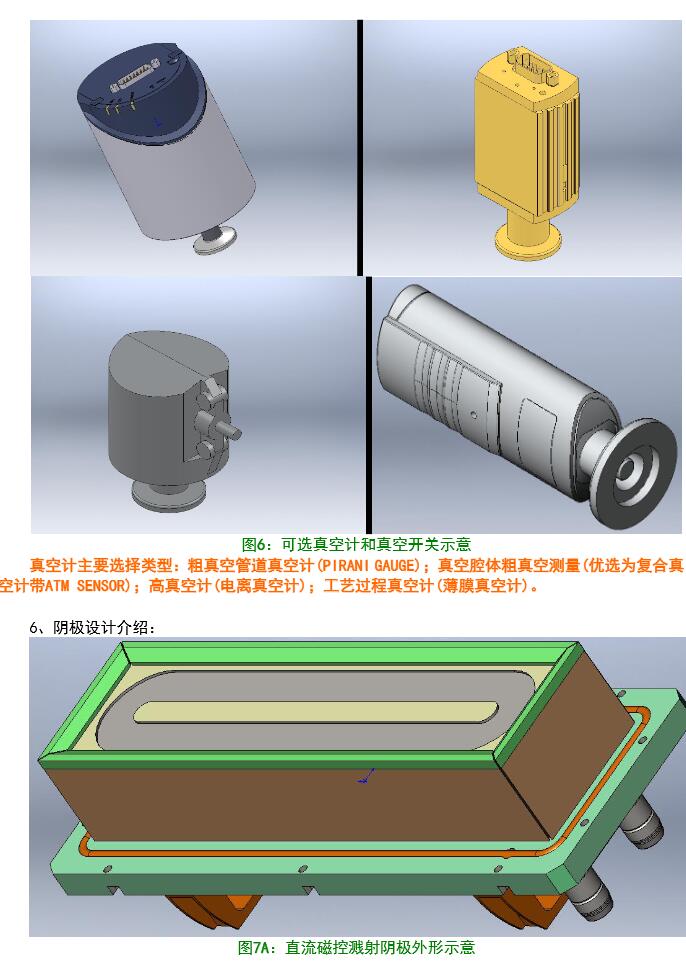 图6：可选真空计和真空开关示意

真空计主要选择类型：粗真空管道真空计(PIRANI GAUGE)；真空腔体粗真空测量(优选为复合真空计带ATM SENSOR)；高真空计(电离真空计)；工艺过程真空计(薄膜真空计)。

6、阴极设计介绍：

图7A：直流磁控溅射阴极外形示意